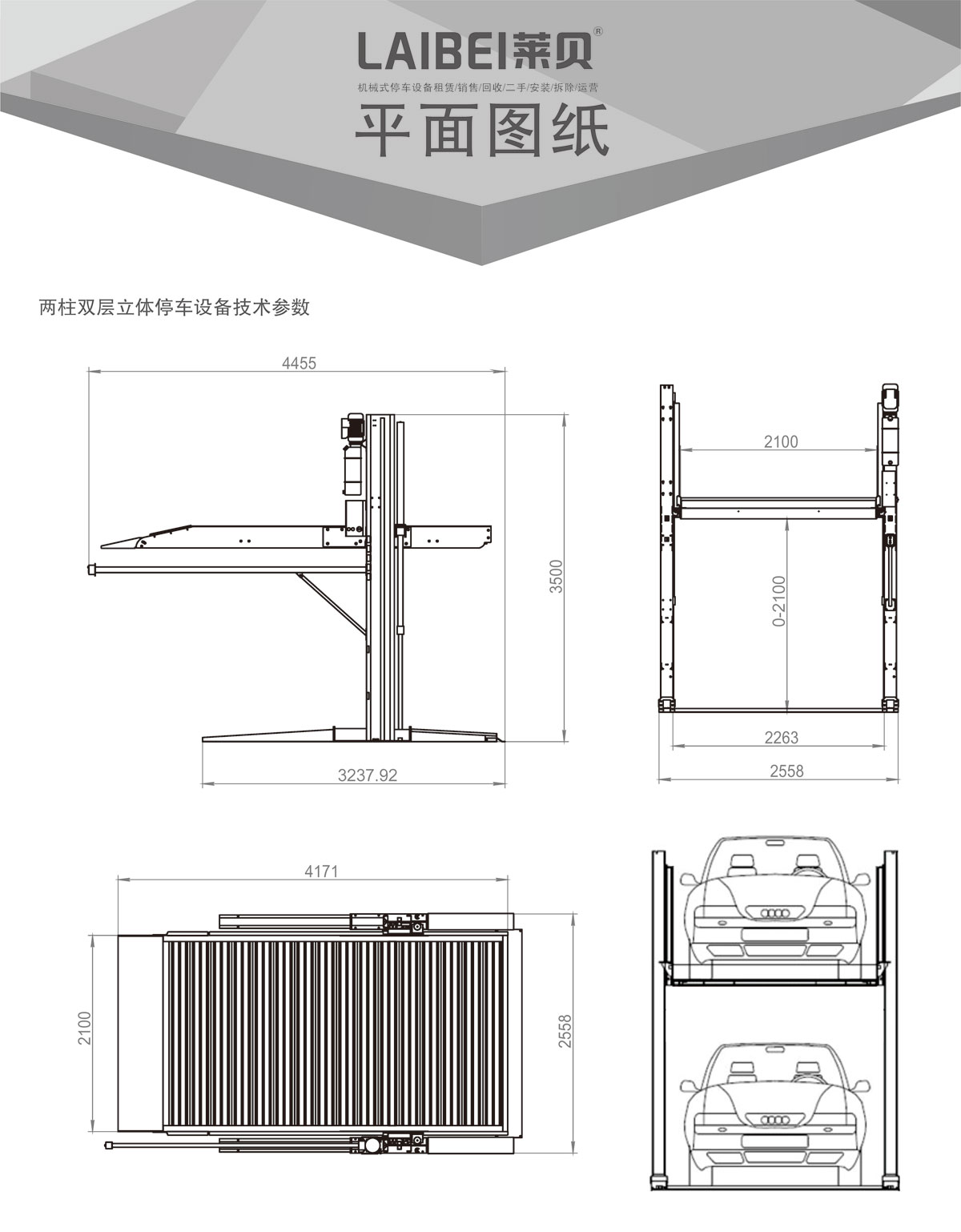 LAIBEI莱贝®

机械式停车设备租赁/销售/回收/二手/安装/拆除/运营

平面图纸

两柱双层立体停车设备技术参数

4455

3500

3237.92

2100

0-2100

2263

2558

4171

2100

2558