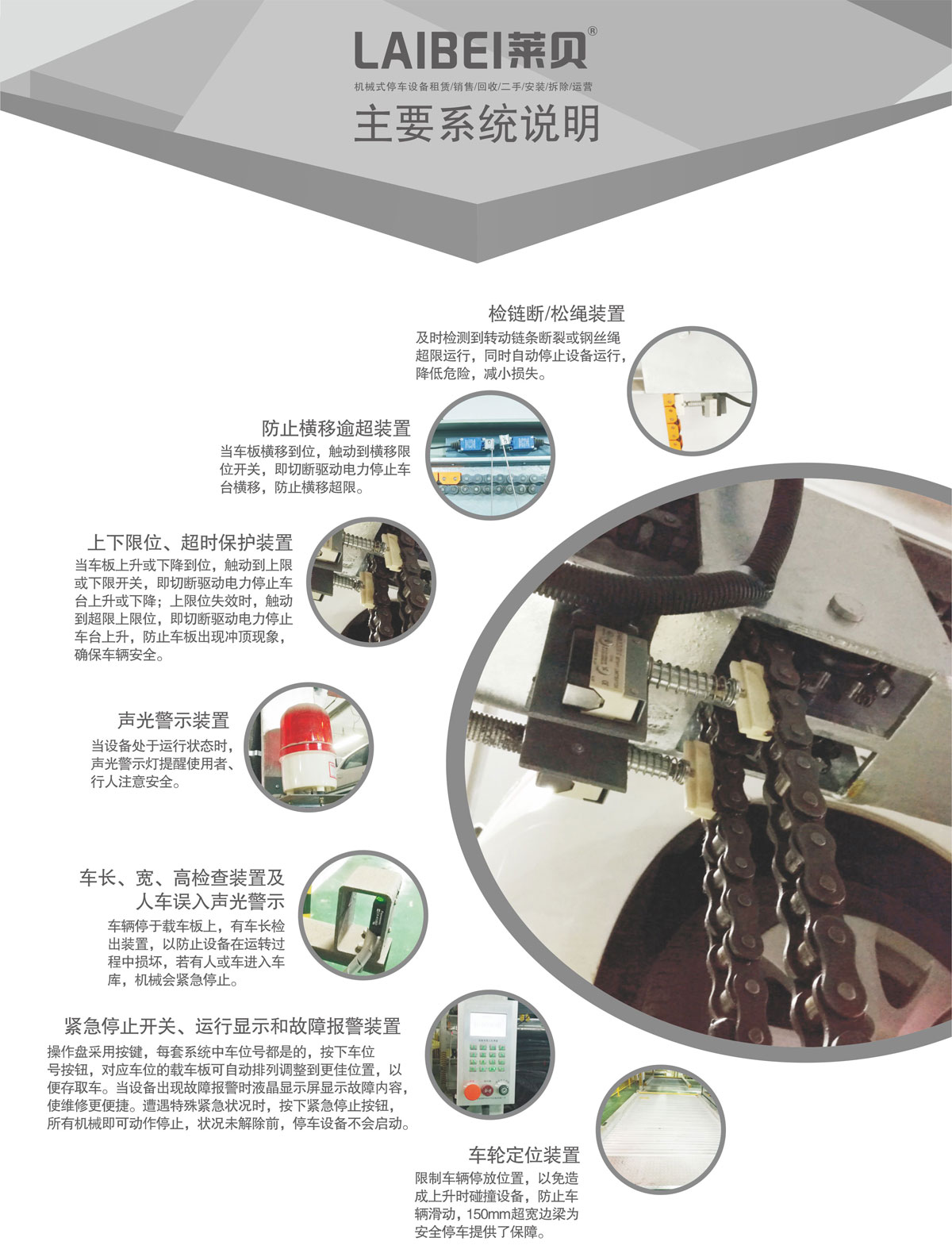 LAIBEI莱贝®

机械式停车设备租赁/销售/回收/二手/安装/拆除/运营

主要系统说明

检链断/松绳装置

及时检测到转动链条断裂或钢丝绳超限运行，同时自动停止设备运行，降低危险，减小损失。

防止横移逾超装置

当车板横移到位，触动到横移限位开关，即切断驱动电力停止车台横移，防止横移超限。

上下限位、超时保护装置

当车板上升或下降到位，触动到上限或下限开关，即切断驱动电力停止车台上升或下降；上限位失效时，触动到超限上限位，即切断驱动电力停止车台上升，防止车板出现冲顶现象，确保车辆安全。

声光警示装置

当设备处于运行状态时，声光警示灯提醒使用者、行人注意安全。

车长、宽、高检查装置及人车误入声光警示

车辆停于载车板上，有车长检出装置，以防止设备在运转过程中损坏，若有人或车进入车库，机械会紧急停止。

紧急停止开关、运行显示和故障报警装置

操作盘采用按键，每套系统中车位号都是的，按下车位号按钮，对应车位的载车板可自动排列调整到更佳位置，以便存取车。当设备出现故障报警时液晶显示屏显示故障内容，使维修更便捷。遭遇特殊紧急状况时，按下紧急停止按钮，所有机械即可动作停止，状况未解除前，停车设备不会启动。

车轮定位装置

限制车辆停放位置，以免造成上升时碰撞设备，防止车辆滑动，150mm超宽边梁为安全停车提供了保障。